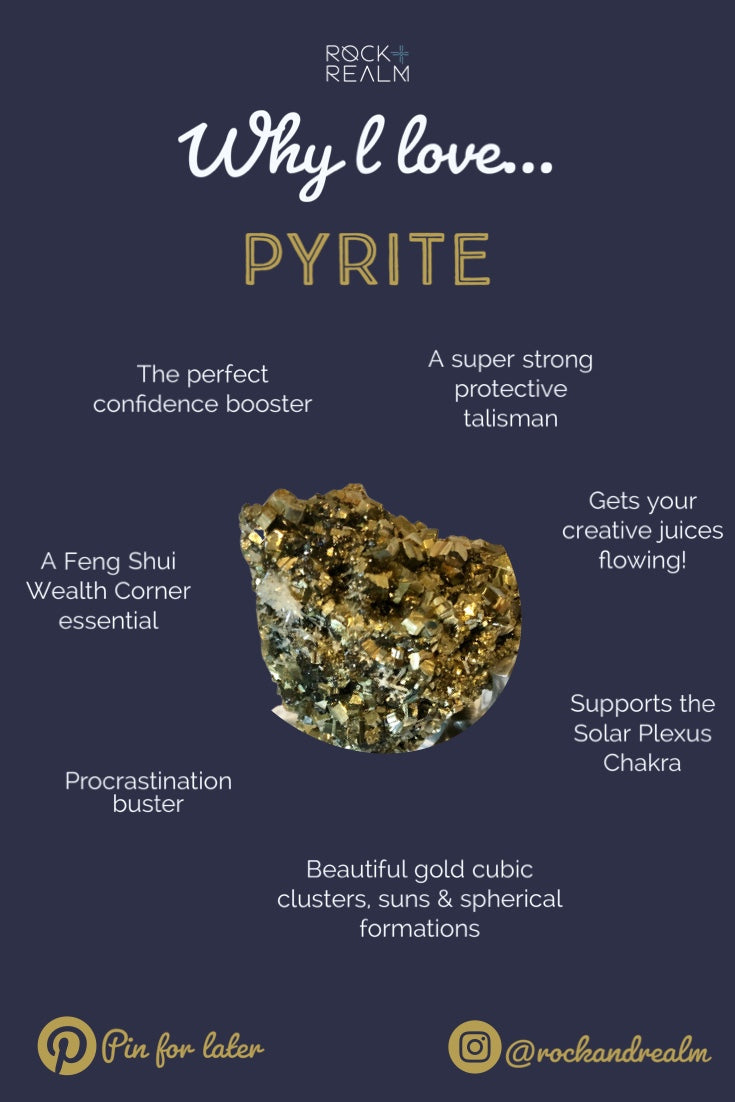 ROCK + REALM

Why I love...

PYRITE

The perfect confidence booster

A super strong protective talisman

Gets your creative juices flowing!

A Feng Shui Wealth Corner essential

Supports the Solar Plexus Chakra

Procrastination buster

Beautiful gold cubic clusters, suns & spherical formations

Pin for later

@rockandrealm