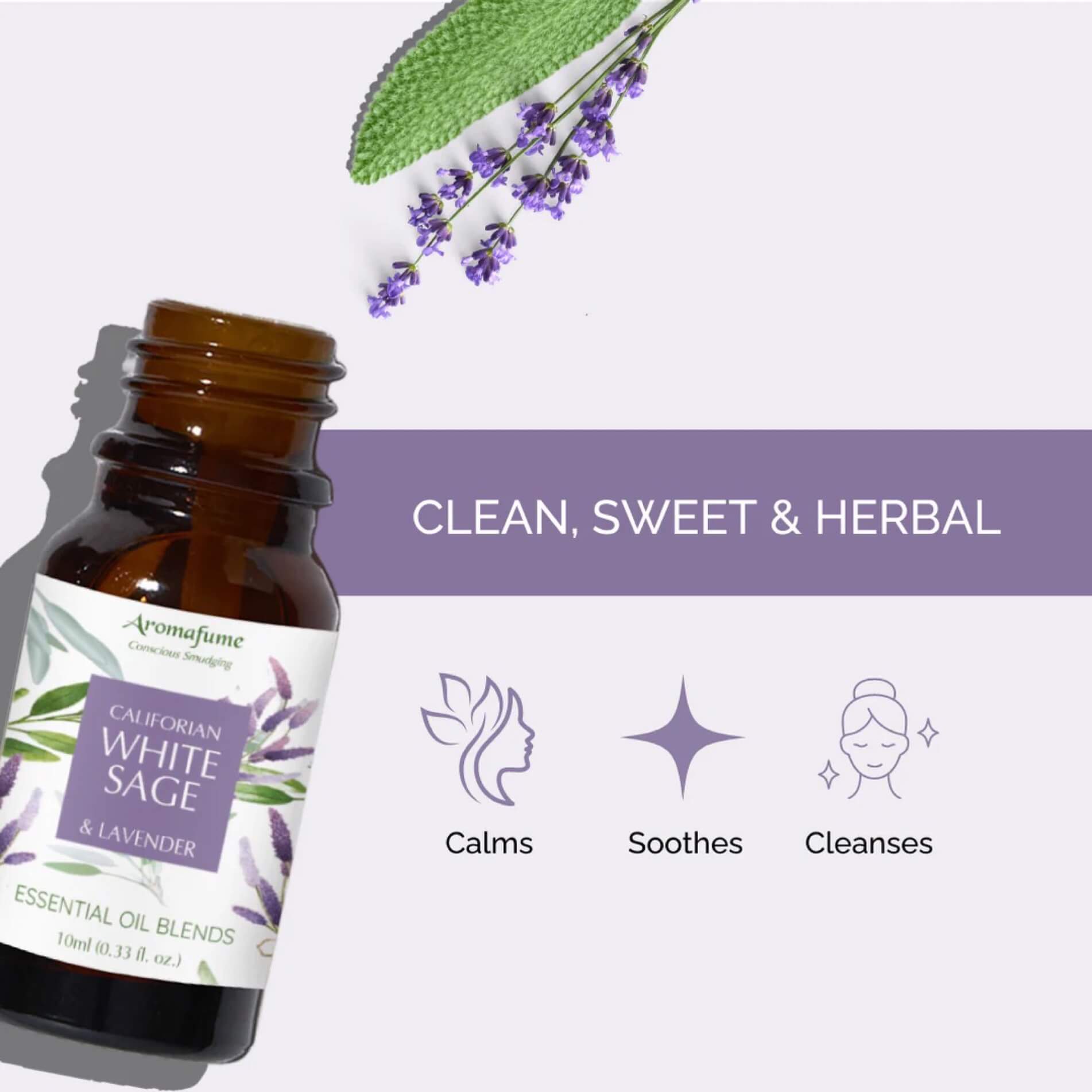 Aromafume
Conscious Smudging

CALIFORIAN WHITE SAGE & LAVENDER

ESSENTIAL OIL BLENDS
10ml (0.33 fl. oz.)

CLEAN, SWEET & HERBAL

Calms

Soothes

Cleanses